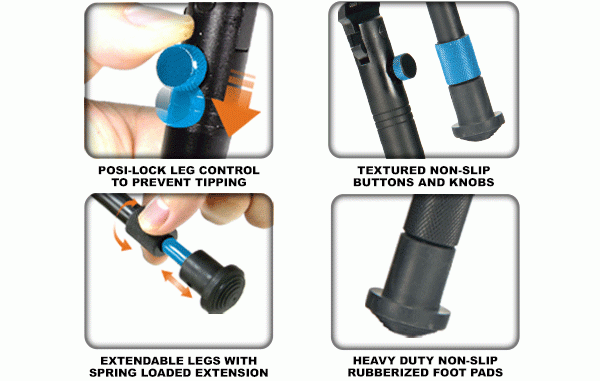 POSI-LOCK LEG CONTROL TO PREVENT TIPPING

TEXTURED NON-SLIP BUTTONS AND KNOBS

EXTENDABLE LEGS WITH SPRING LOADED EXTENSION

HEAVY DUTY NON-SLIP RUBBERIZED FOOT PADS