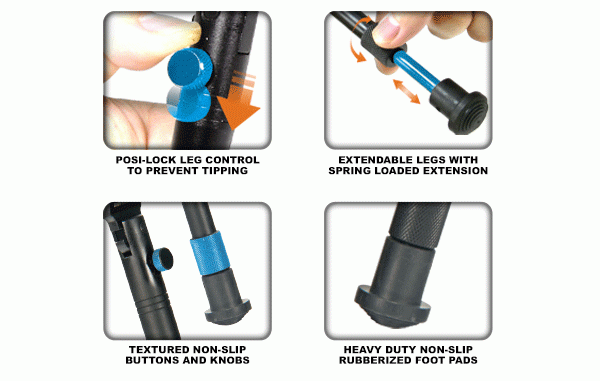 POSI-LOCK LEG CONTROL TO PREVENT TIPPING

EXTENDABLE LEGS WITH SPRING LOADED EXTENSION

TEXTURED NON-SLIP BUTTONS AND KNOBS

HEAVY DUTY NON-SLIP RUBBERIZED FOOT PADS