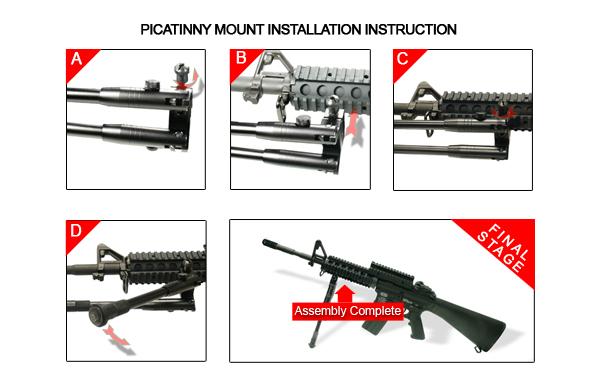 PICATINNY MOUNT INSTALLATION INSTRUCTION

A

B

C

D

FINAL STAGE

Assembly Complete