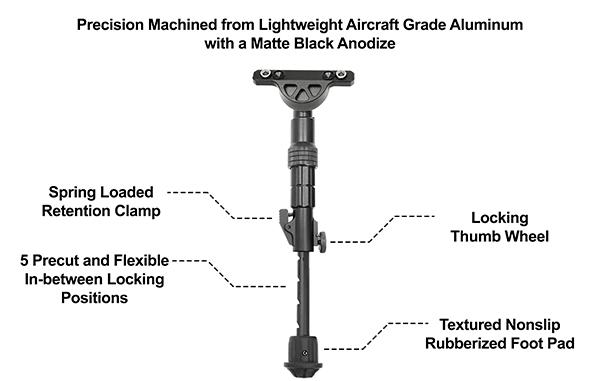 Precision Machined from Lightweight Aircraft Grade Aluminum with a Matte Black Anodize

Spring Loaded Retention Clamp

Locking Thumb Wheel

5 Precut and Flexible In-between Locking Positions

Textured Nonslip Rubberized Foot Pad