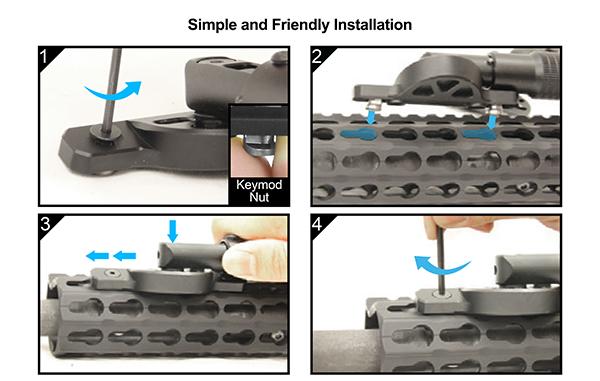 Simple and Friendly Installation

1

Keymod Nut

2

3

4