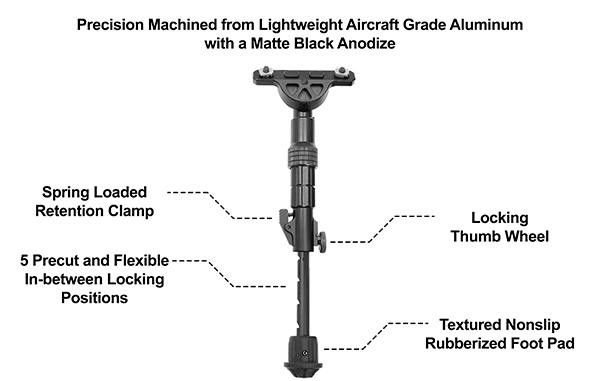 Precision Machined from Lightweight Aircraft Grade Aluminum with a Matte Black Anodize

Spring Loaded Retention Clamp

Locking Thumb Wheel

5 Precut and Flexible In-between Locking Positions

Textured Nonslip Rubberized Foot Pad