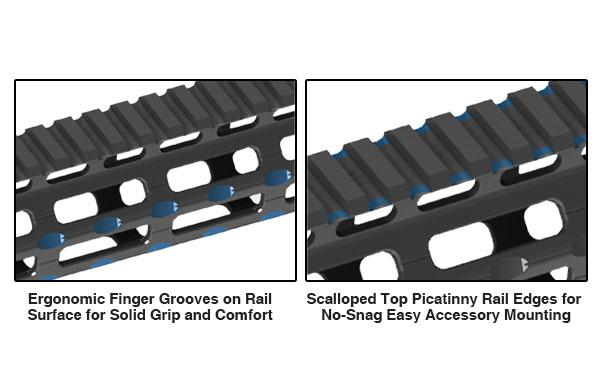 Ergonomic Finger Grooves on Rail Surface for Solid Grip and Comfort

Scalloped Top Picatinny Rail Edges for No-Snag Easy Accessory Mounting