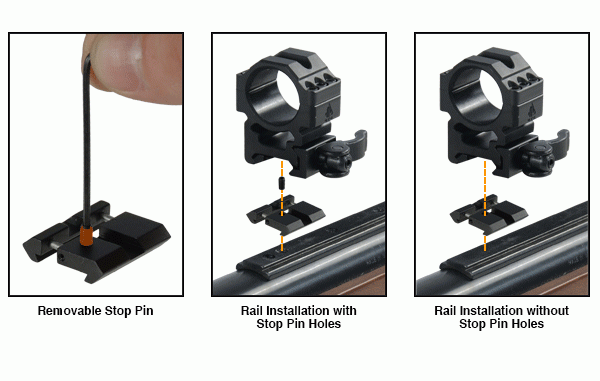 Removable Stop Pin

Rail Installation with Stop Pin Holes

Rail Installation without Stop Pin Holes