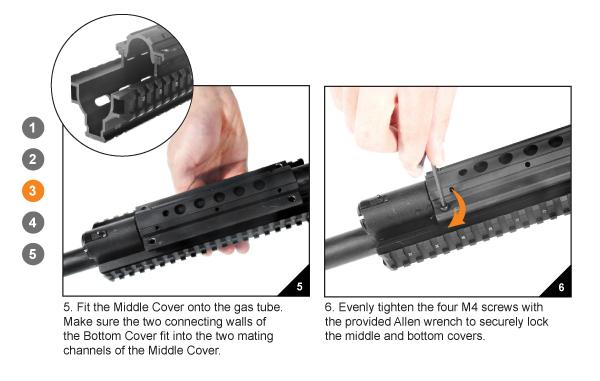 1
2
3
4
5

5

5. Fit the Middle Cover onto the gas tube. Make sure the two connecting walls of the Bottom Cover fit into the two mating channels of the Middle Cover.

6

6. Evenly tighten the four M4 screws with the provided Allen wrench to securely lock the middle and bottom covers.