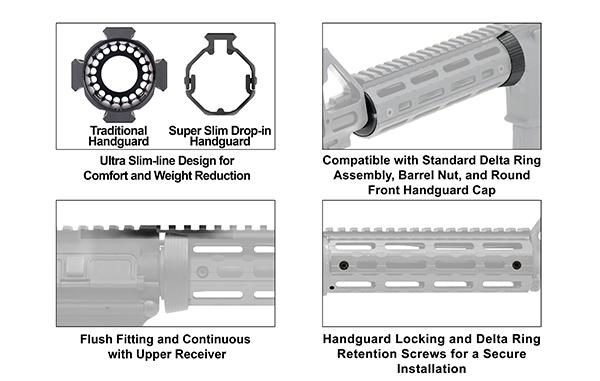 Traditional Handguard

Super Slim Drop-in Handguard

Ultra Slim-line Design for Comfort and Weight Reduction

Compatible with Standard Delta Ring Assembly, Barrel Nut, and Round Front Handguard Cap

Flush Fitting and Continuous with Upper Receiver

Handguard Locking and Delta Ring Retention Screws for a Secure Installation