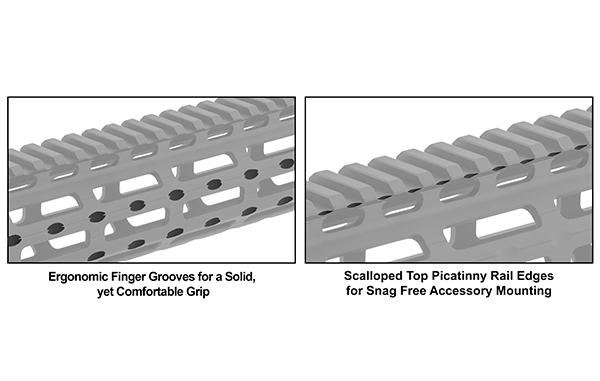 Ergonomic Finger Grooves for a Solid, yet Comfortable Grip

Scalloped Top Picatinny Rail Edges for Snag Free Accessory Mounting