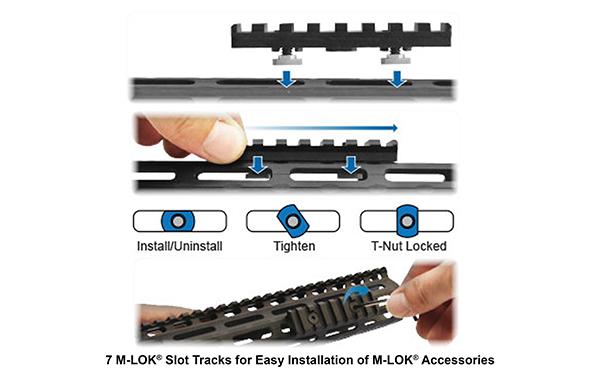 Install/Uninstall
Tighten
T-Nut Locked

7 M-LOK® Slot Tracks for Easy Installation of M-LOK® Accessories