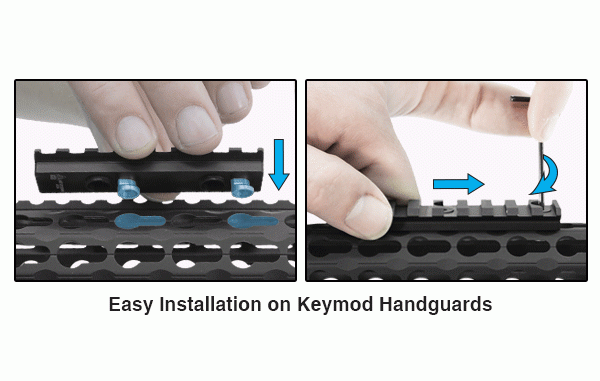 Easy Installation on Keymod Handguards