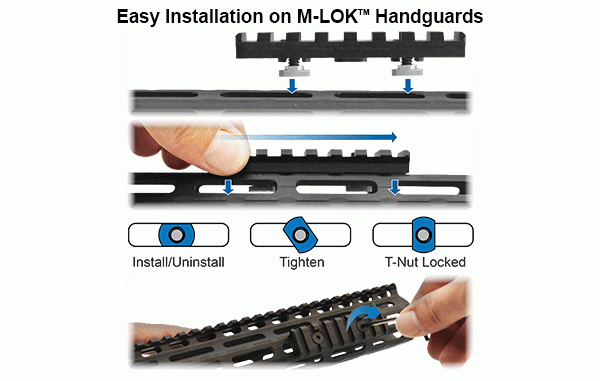 Easy Installation on M-LOK™ Handguards

Install/Uninstall

Tighten

T-Nut Locked