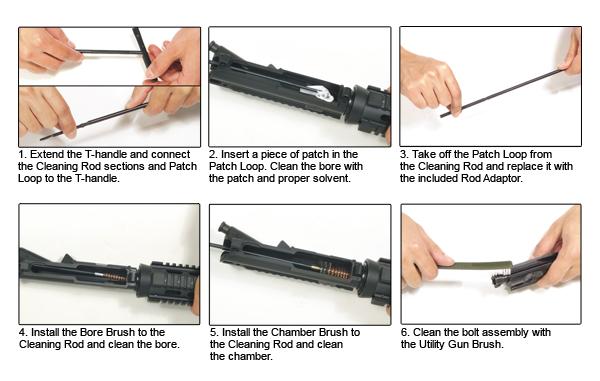 1. Extend the T-handle and connect the Cleaning Rod sections and Patch Loop to the T-handle.

2. Insert a piece of patch in the Patch Loop. Clean the bore with the patch and proper solvent.

3. Take off the Patch Loop from the Cleaning Rod and replace it with the included Rod Adaptor.

4. Install the Bore Brush to the Cleaning Rod and clean the bore.

5. Install the Chamber Brush to the Cleaning Rod and clean the chamber.

6. Clean the bolt assembly with the Utility Gun Brush.