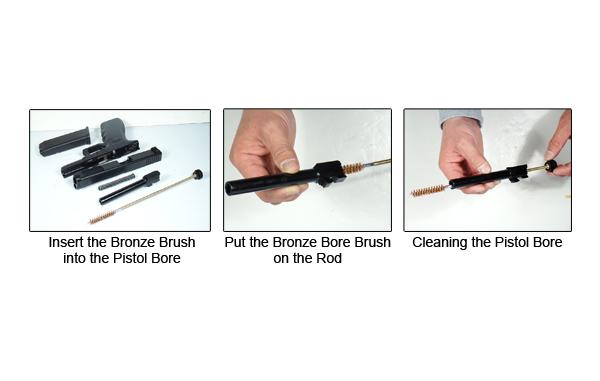 Insert the Bronze Brush into the Pistol Bore

Put the Bronze Bore Brush on the Rod

Cleaning the Pistol Bore