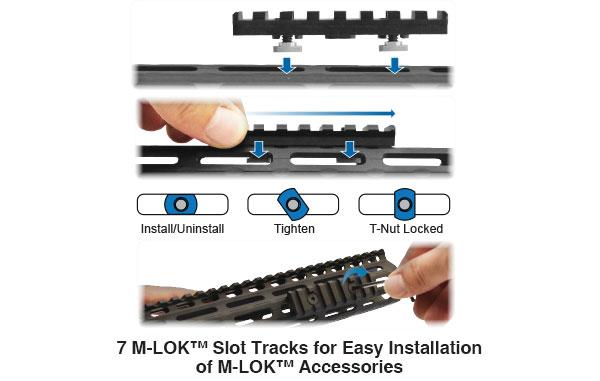 Install/Uninstall
Tighten
T-Nut Locked

7 M-LOK™ Slot Tracks for Easy Installation of M-LOK™ Accessories