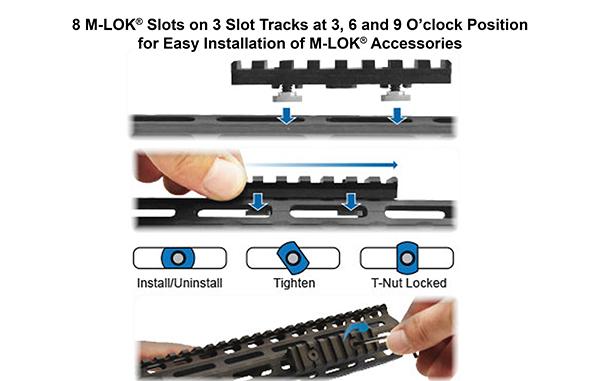 8 M-LOK® Slots on 3 Slot Tracks at 3, 6 and 9 O'clock Position for Easy Installation of M-LOK® Accessories

Install/Uninstall

Tighten

T-Nut Locked