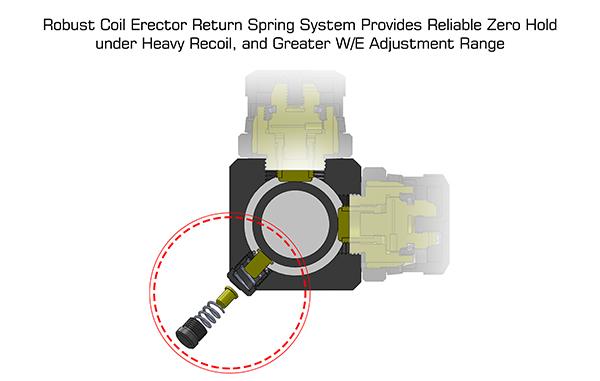 Robust Coil Erector Return Spring System Provides Reliable Zero Hold under Heavy Recoil, and Greater W/E Adjustment Range